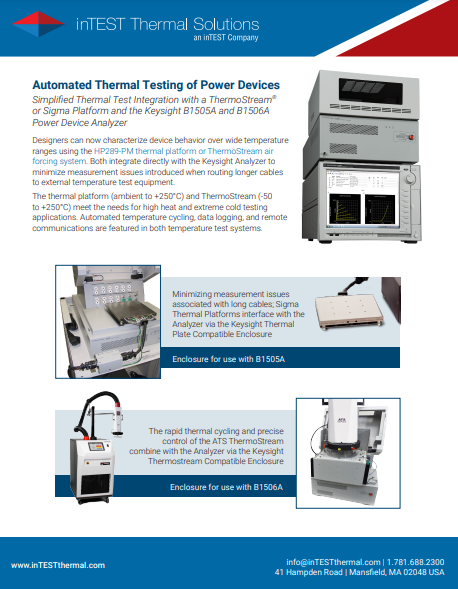 inTEST Thermal Solutions
an inTEST Company

Automated Thermal Testing of Power Devices

Simplified Thermal Test Integration with a ThermoStream® or Sigma Platform and the Keysight B1505A and B1506A Power Device Analyzer

Designers can now characterize device behavior over wide temperature ranges using the HP289-PM thermal platform or ThermoStream air forcing system. Both integrate directly with the Keysight Analyzer to minimize measurement issues introduced when routing longer cables to external temperature test equipment.

The thermal platform (ambient to +250°C) and ThermoStream (-50 to +250°C) meet the needs for high heat and extreme cold testing applications. Automated temperature cycling, data logging, and remote communications are featured in both temperature test systems.

Minimizing measurement issues associated with long cables; Sigma Thermal Platforms interface with the Analyzer via the Keysight Thermal Plate Compatible Enclosure

Enclosure for use with B1505A

The rapid thermal cycling and precise control of the ATS ThermoStream combine with the Analyzer via the Keysight Thermostream Compatible Enclosure

Enclosure for use with B1506A

www.inTESTthermal.com

info@inTESTthermal.com | 1.781.688.2300
41 Hampden Road | Mansfield, MA 02048 USA